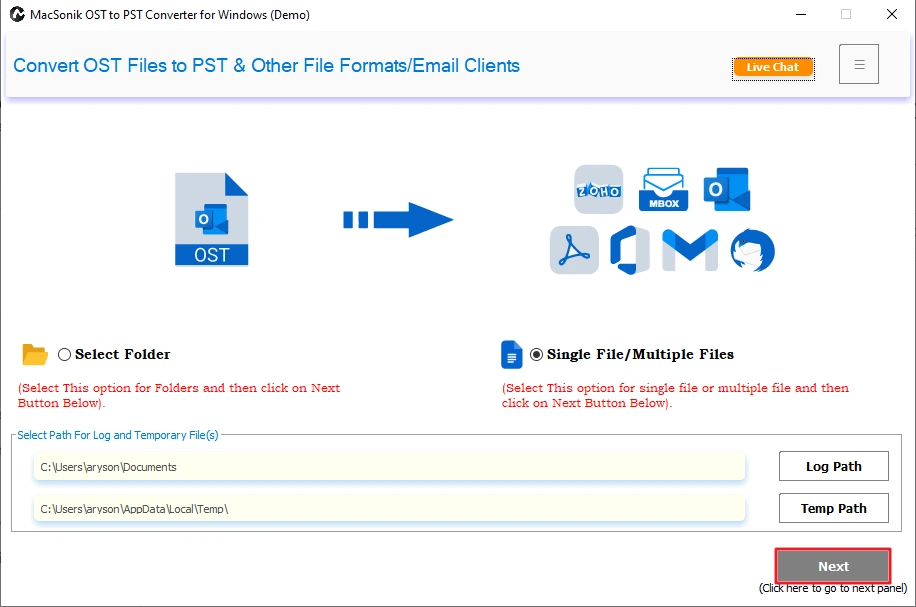 MacSonik OST to PST Converter for Windows (Demo)

Convert OST Files to PST & Other File Formats/Email Clients

Live Chat

OST

ZOHO

MBOX

Select Folder

(Select This option for Folders and then click on Next Button Below).

Single File/Multiple Files

(Select This option for single file or multiple file and then click on Next Button Below).

Select Path For Log and Temporary File(s)

C:\Users\aryson\Documents

Log Path

C:\Users\aryson\AppData\Local\Temp\

Temp Path

Next

(Click here to go to next panel)